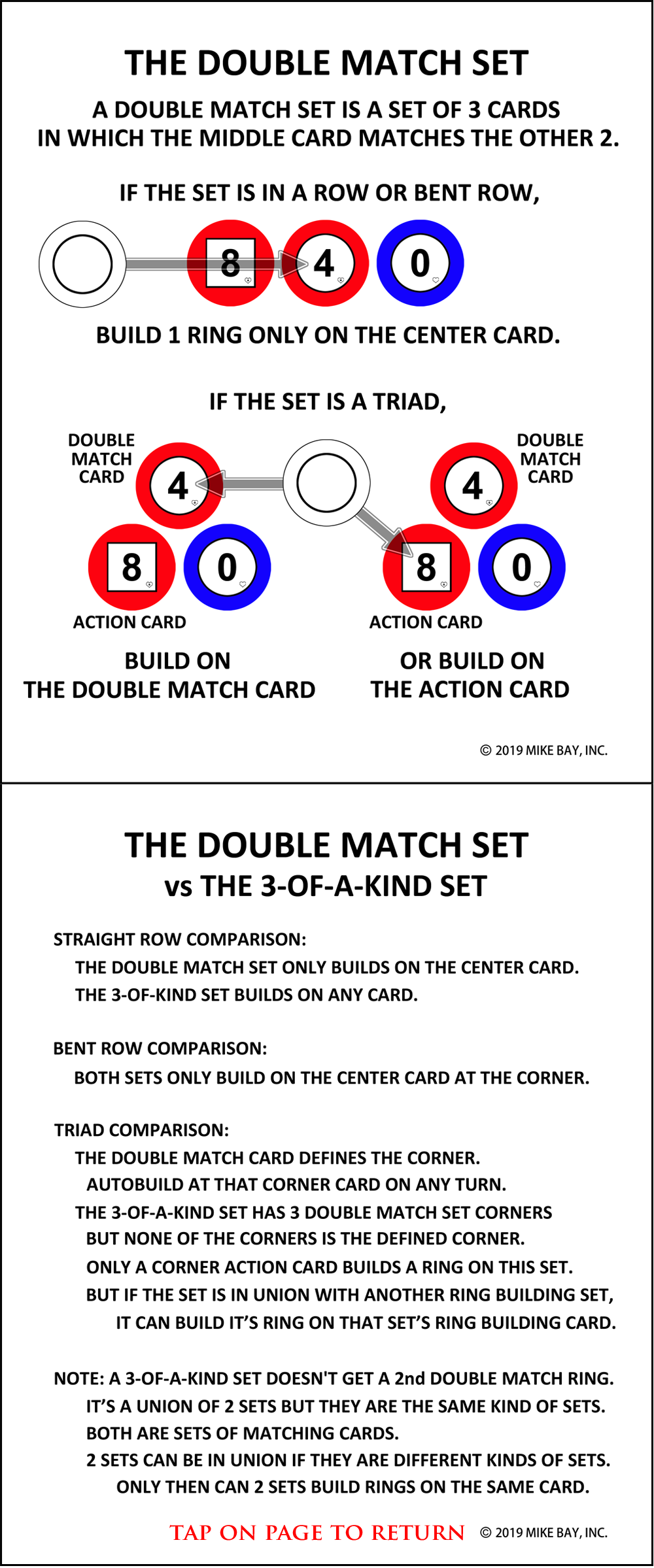 THE DOUBLE MATCH SET

A DOUBLE MATCH SET IS A SET OF 3 CARDS IN WHICH THE MIDDLE CARD MATCHES THE OTHER 2.

IF THE SET IS IN A ROW OR BENT ROW,

8 4 0

BUILD 1 RING ONLY ON THE CENTER CARD.

IF THE SET IS A TRIAD,

DOUBLE MATCH CARD

4

8 0

ACTION CARD

BUILD ON THE DOUBLE MATCH CARD

DOUBLE MATCH CARD

4

8 0

ACTION CARD

OR BUILD ON THE ACTION CARD

© 2019 MIKE BAY, INC.

THE DOUBLE MATCH SET
vs THE 3-OF-A-KIND SET

STRAIGHT ROW COMPARISON:
THE DOUBLE MATCH SET ONLY BUILDS ON THE CENTER CARD.
THE 3-OF-KIND SET BUILDS ON ANY CARD.

BENT ROW COMPARISON:
BOTH SETS ONLY BUILD ON THE CENTER CARD AT THE CORNER.

TRIAD COMPARISON:
THE DOUBLE MATCH CARD DEFINES THE CORNER.
AUTOBUILD AT THAT CORNER CARD ON ANY TURN.
THE 3-OF-A-KIND SET HAS 3 DOUBLE MATCH SET CORNERS
BUT NONE OF THE CORNERS IS THE DEFINED CORNER.
ONLY A CORNER ACTION CARD BUILDS A RING ON THIS SET.
BUT IF THE SET IS IN UNION WITH ANOTHER RING BUILDING SET,
IT CAN BUILD IT'S RING ON THAT SET'S RING BUILDING CARD.

NOTE: A 3-OF-A-KIND SET DOESN'T GET A 2nd DOUBLE MATCH RING.
IT'S A UNION OF 2 SETS BUT THEY ARE THE SAME KIND OF SETS.
BOTH ARE SETS OF MATCHING CARDS.
2 SETS CAN BE IN UNION IF THEY ARE DIFFERENT KINDS OF SETS.
ONLY THEN CAN 2 SETS BUILD RINGS ON THE SAME CARD.

TAP ON PAGE TO RETURN © 2019 MIKE BAY, INC.